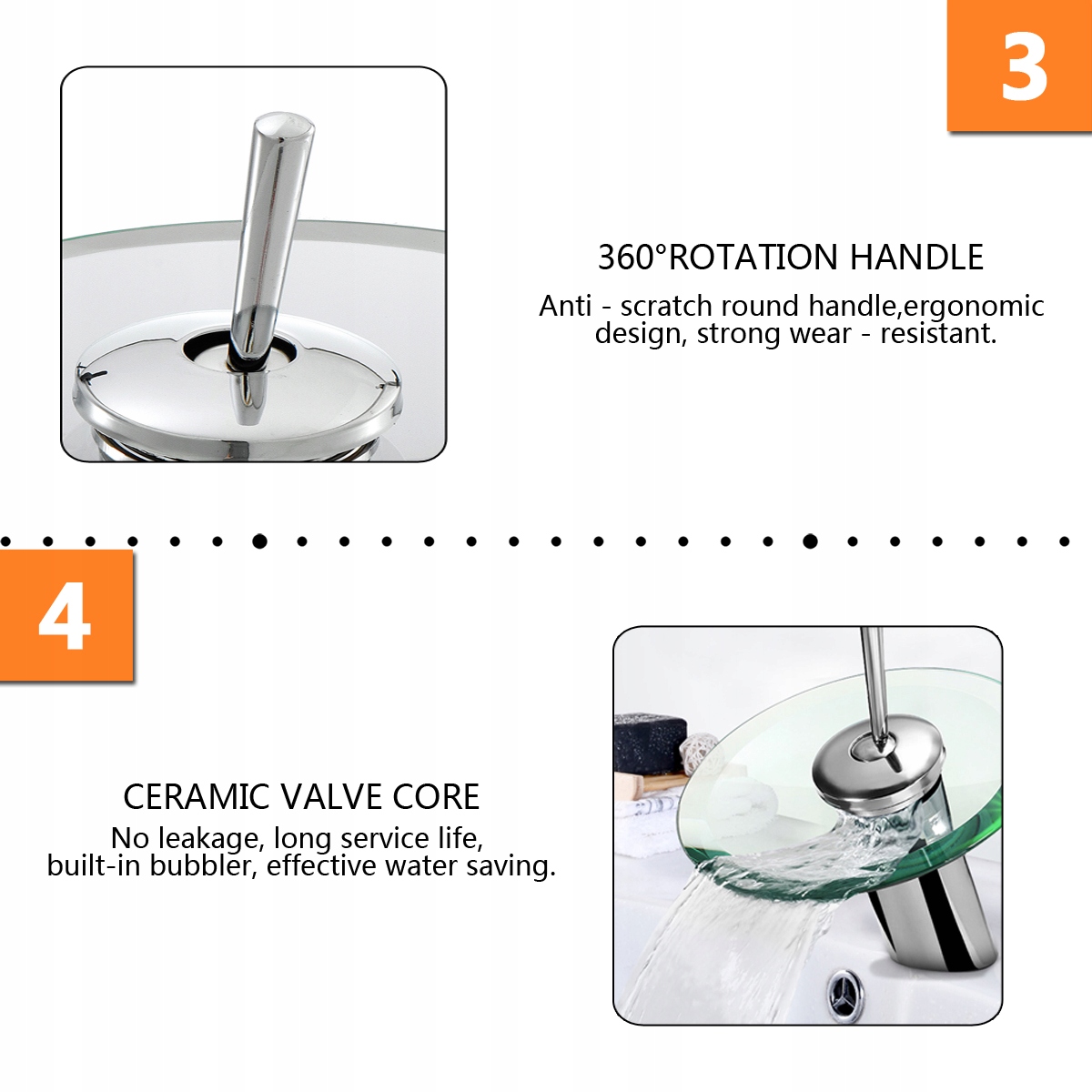 3

360°ROTATION HANDLE

Anti - scratch round handle,ergonomic design, strong wear - resistant.

4

CERAMIC VALVE CORE

No leakage, long service life, built-in bubbler, effective water saving.